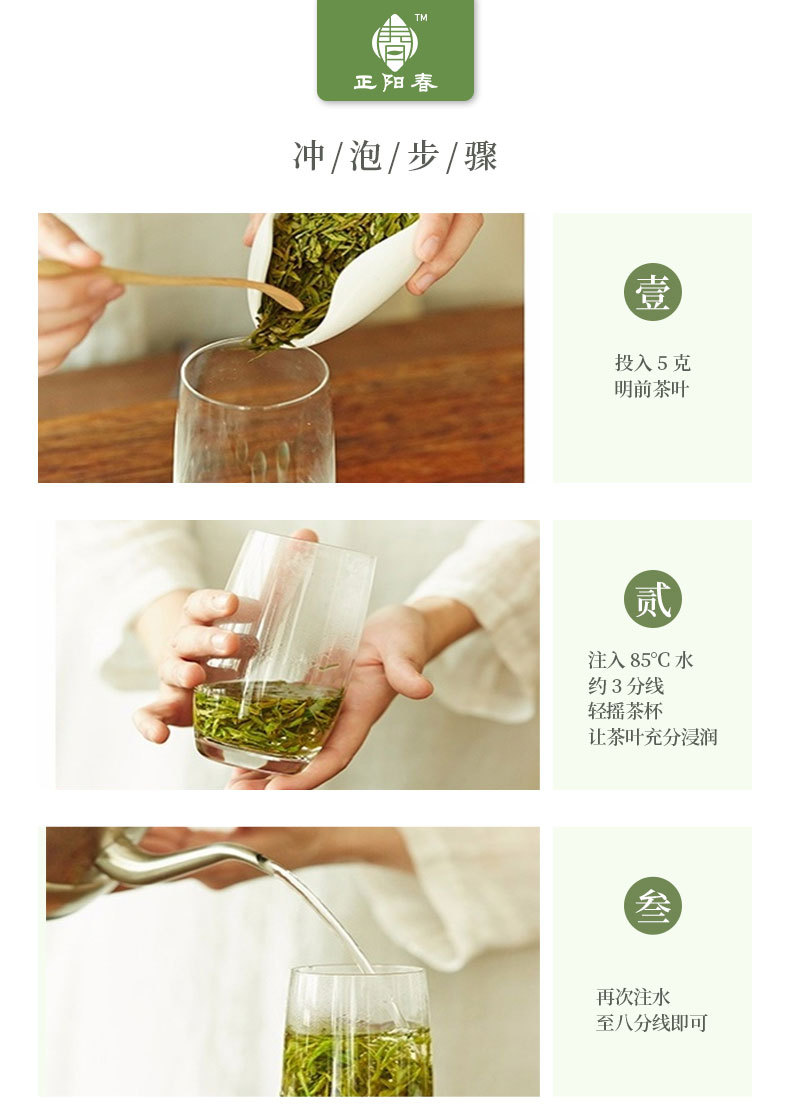 TM
正阳春

冲/泡/步/骤

壹

投入 5 克
明前茶叶

贰

注入 85°C 水
约 3 分线
轻摇茶杯
让茶叶充分浸润

叁

再次注水
至八分线即可