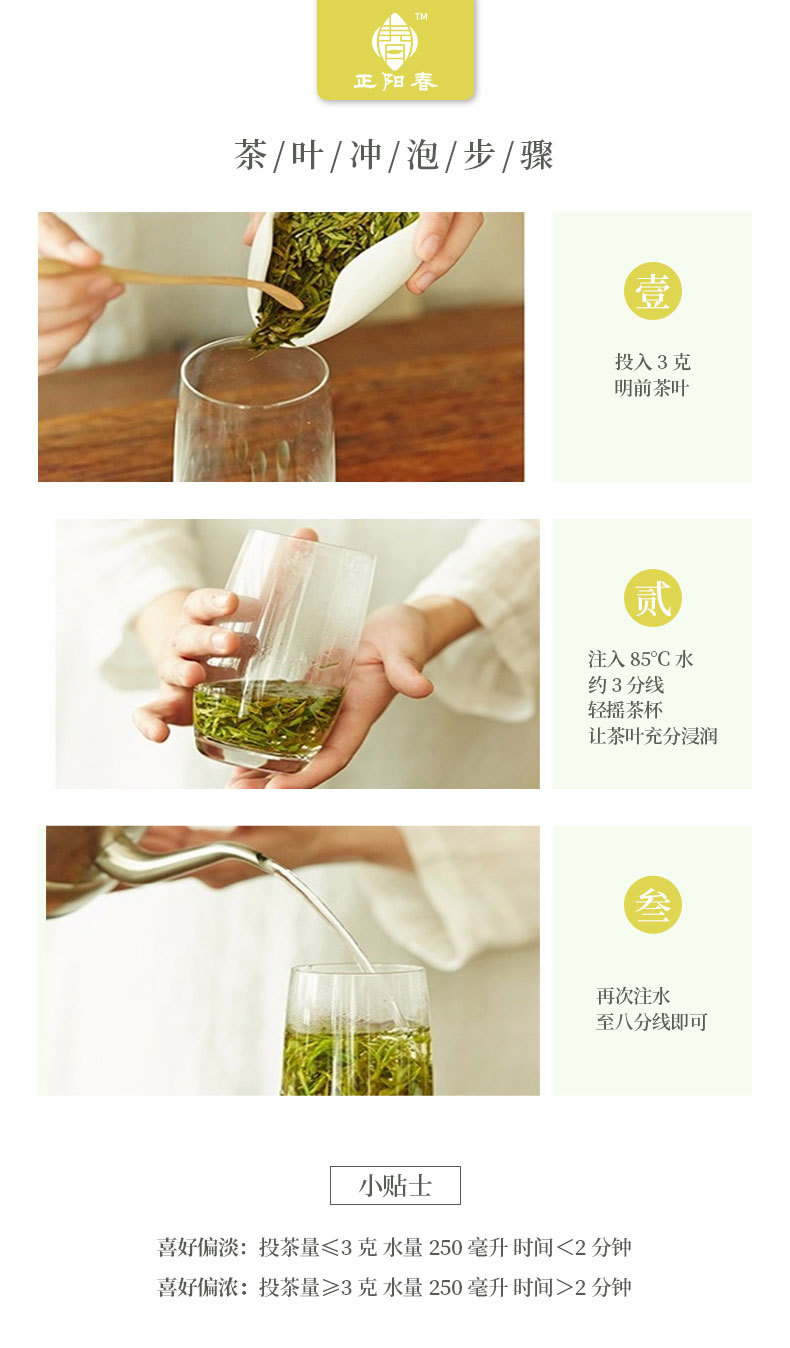 TM
正阳春

茶/叶/冲/泡/步/骤

壹

投入 3 克
明前茶叶

贰

注入 85°C 水
约 3 分线
轻摇茶杯
让茶叶充分浸润

叁

再次注水
至八分线即可

小贴士

喜好偏淡：投茶量≤3 克 水量 250 毫升 时间＜2 分钟
喜好偏浓：投茶量≥3 克 水量 250 毫升 时间＞2 分钟